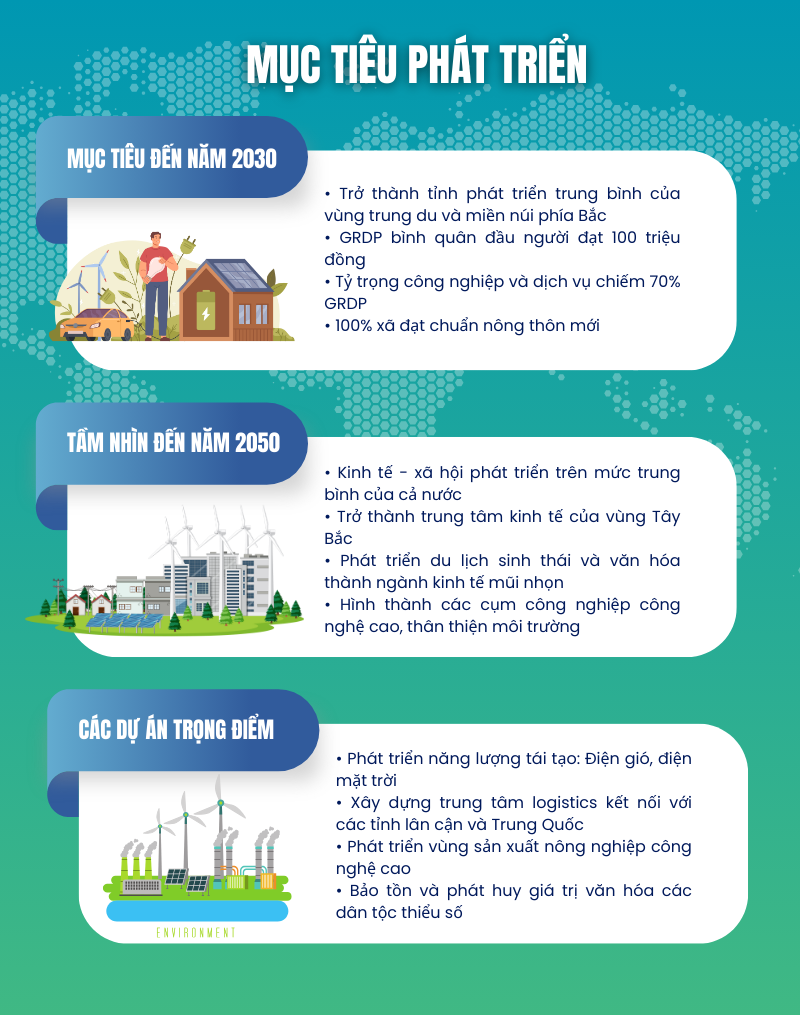 MỤC TIÊU PHÁT TRIỂN

MỤC TIÊU ĐẾN NĂM 2030

• Trở thành tỉnh phát triển trung bình của vùng trung du và miền núi phía Bắc
• GRDP bình quân đầu người đạt 100 triệu đồng
• Tỷ trọng công nghiệp và dịch vụ chiếm 70% GRDP
• 100% xã đạt chuẩn nông thôn mới

TẦM NHÌN ĐẾN NĂM 2050

• Kinh tế - xã hội phát triển trên mức trung bình của cả nước
• Trở thành trung tâm kinh tế của vùng Tây Bắc
• Phát triển du lịch sinh thái và văn hóa thành ngành kinh tế mũi nhọn
• Hình thành các cụm công nghiệp công nghệ cao, thân thiện môi trường

CÁC DỰ ÁN TRỌNG ĐIỂM

• Phát triển năng lượng tái tạo: Điện gió, điện mặt trời
• Xây dựng trung tâm logistics kết nối với các tỉnh lân cận và Trung Quốc
• Phát triển vùng sản xuất nông nghiệp công nghệ cao
• Bảo tồn và phát huy giá trị văn hóa các dân tộc thiểu số

ENVIRONMENT